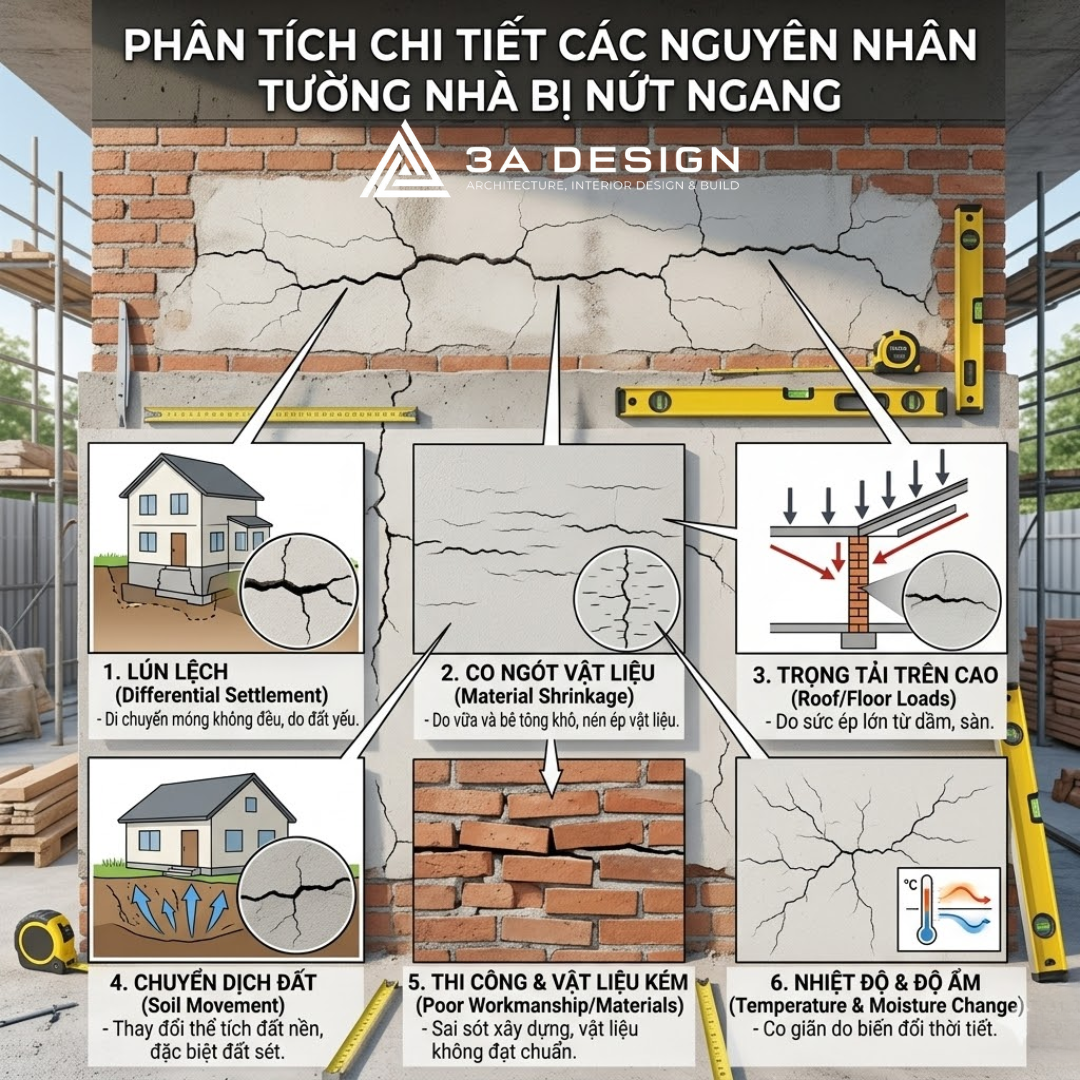 PHÂN TÍCH CHI TIẾT CÁC NGUYÊN NHÂN TƯỜNG NHÀ BỊ NỨT NGANG

3A DESIGN
ARCHITECTURE, INTERIOR DESIGN & BUILD

1. LÚN LỆCH
(Differential Settlement)
- Di chuyển móng không đều, do đất yếu.

2. CO NGÓT VẬT LIỆU
(Material Shrinkage)
- Do vữa và bê tông khô, nén ép vật liệu.

3. TRỌNG TẢI TRÊN CAO
(Roof/Floor Loads)
- Do sức ép lớn từ dầm, sàn.

4. CHUYỂN DỊCH ĐẤT
(Soil Movement)
- Thay đổi thể tích đất nền, đặc biệt đất sét.

5. THI CÔNG & VẬT LIỆU KÉM
(Poor Workmanship/Materials)
- Sai sót xây dựng, vật liệu không đạt chuẩn.

°C

6. NHIỆT ĐỘ & ĐỘ ẨM
(Temperature & Moisture Change)
- Co giãn do biến đổi thời tiết.